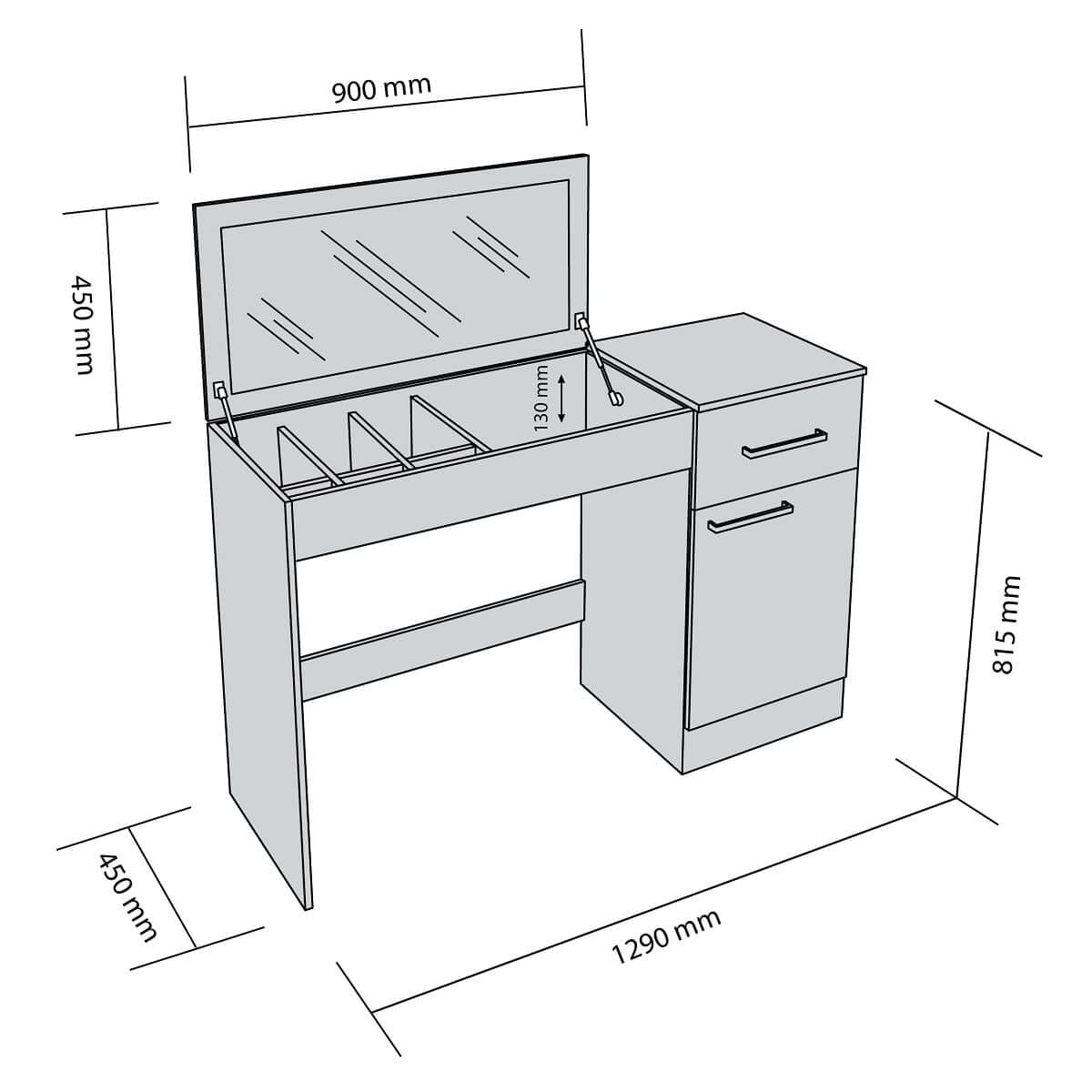 900 mm

450 mm

130 mm

815 mm

450 mm

1290 mm